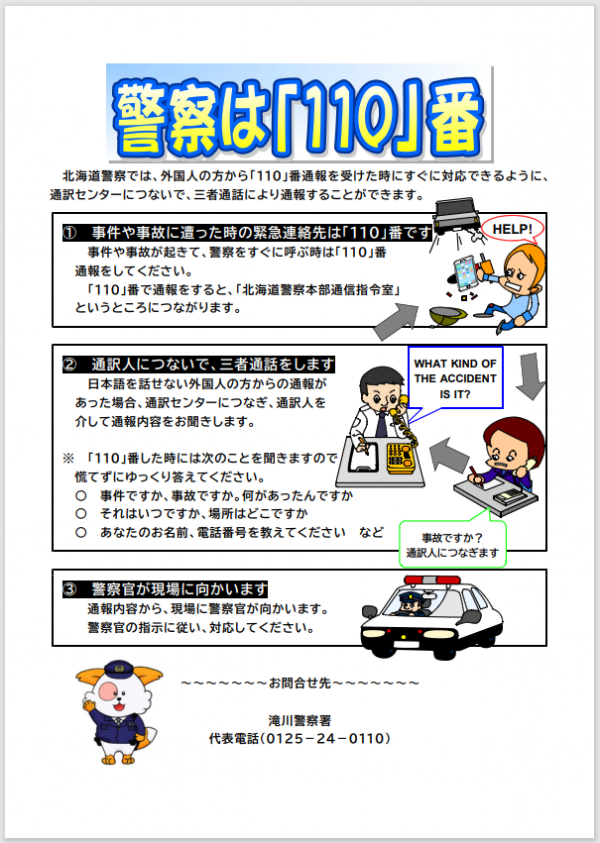 警察は「110」番

北海道警察では、外国人の方から「110」番通報を受けた時にすぐに対応できるように、通訳センターにつないで、三者通話により通報することができます。

① 事件や事故に遭った時の緊急連絡先は「110」番です

事件や事故が起きて、警察をすぐに呼ぶ時は「110」番通報をしてください。

「110」番で通報をすると、「北海道警察本部通信指令室」というところにつながります。

HELP!

② 通訳人につないで、三者通話をします

日本語を話せない外国人の方からの通報があった場合、通訳センターにつなぎ、通訳人を介して通報内容をお聞きします。

※ 「110」番した時には次のことを聞きますので慌てずにゆっくり答えてください。

○ 事件ですか、事故ですか。何があったんですか

○ それはいつですか、場所はどこですか

○ あなたのお名前、電話番号を教えてください など

WHAT KIND OF THE ACCIDENT IS IT?

事故ですか？
通訳人につなぎます

③ 警察官が現場に向かいます

通報内容から、現場に警察官が向かいます。

警察官の指示に従い、対応してください。

～～～～～～～お問合せ先～～～～～～～

滝川警察署
代表電話（0125－24－0110）